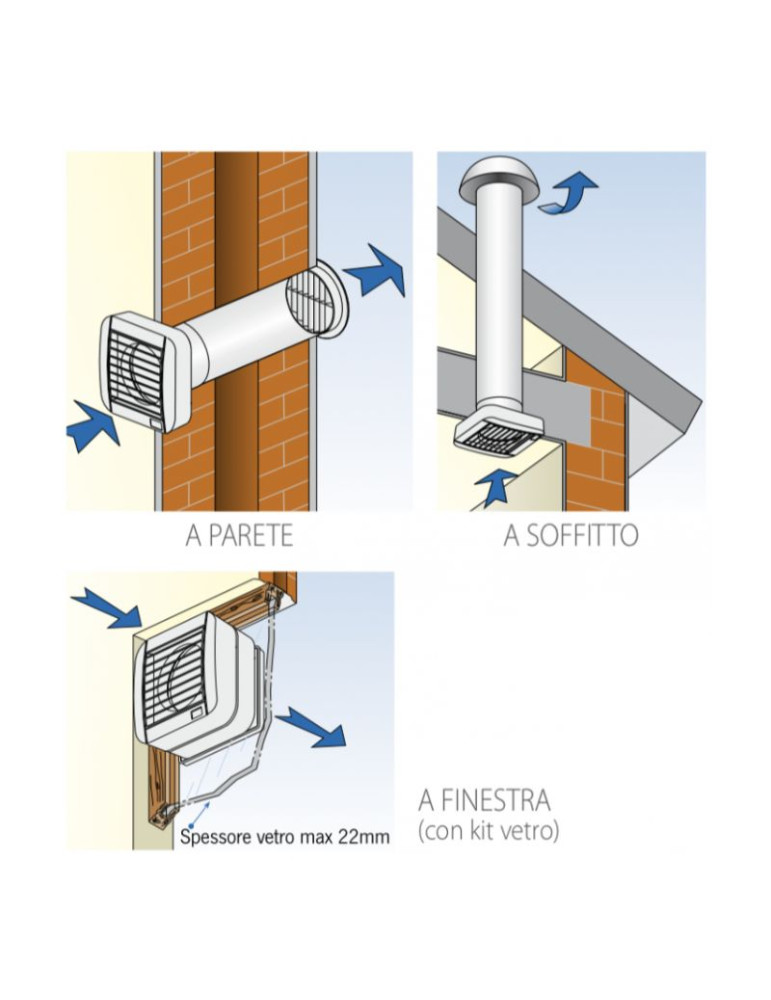 A PARETE

A SOFFITTO

Spessore vetro max 22mm

A FINESTRA
(con kit vetro)