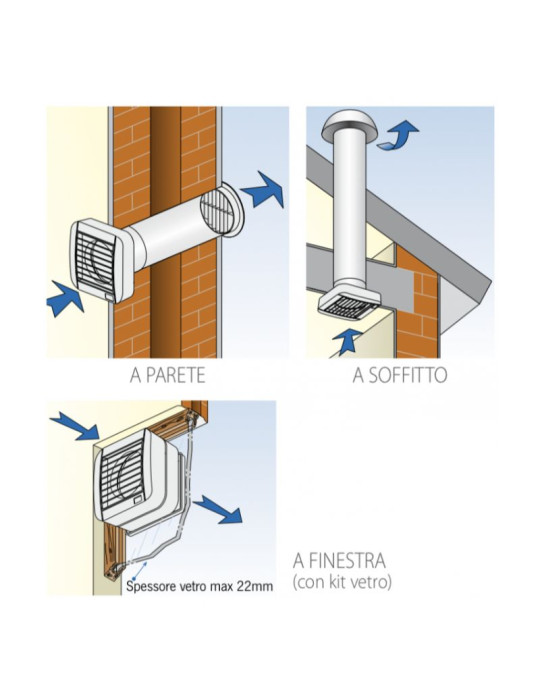 A PARETE

A SOFFITTO

Spessore vetro max 22mm

A FINESTRA
(con kit vetro)